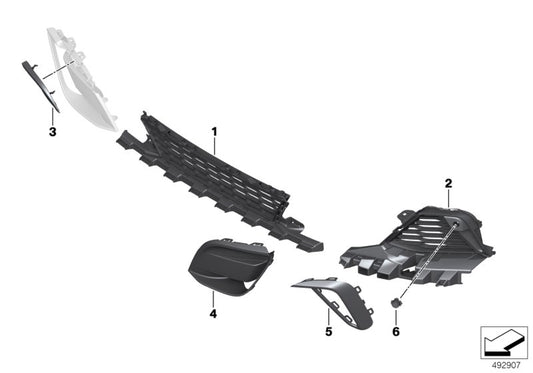 3

1

2

4

5

6

492907