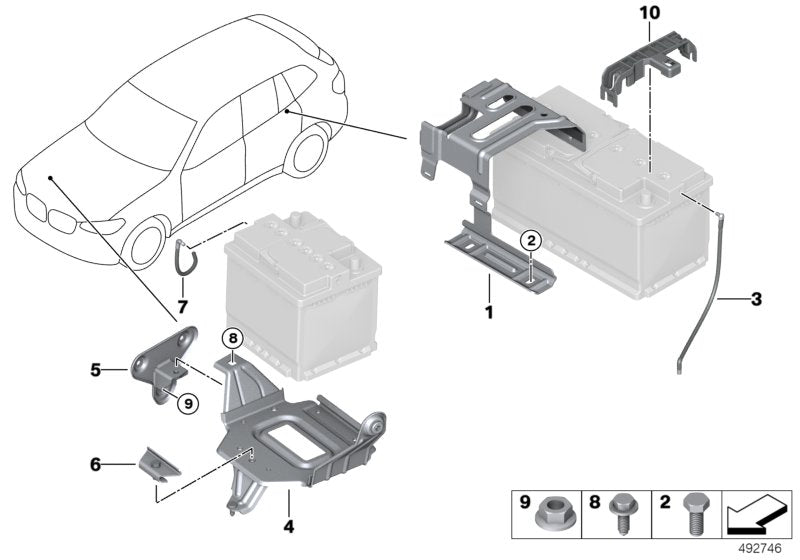 10
2
1
3
7
8
5
9
6
4
9
8
2
492746