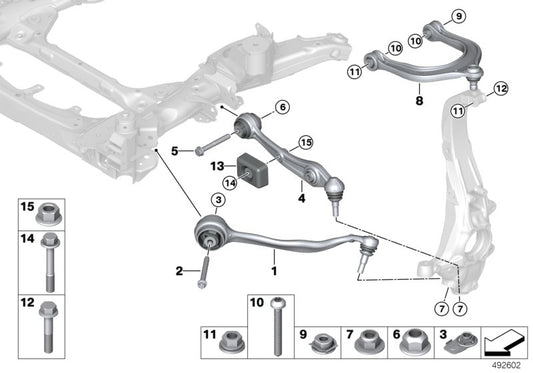 9
10
10
11
8
12
11
6
5
15
13
14
4
3
2
1
7
7
15
14
12
10
11
9
7
6
3
492602