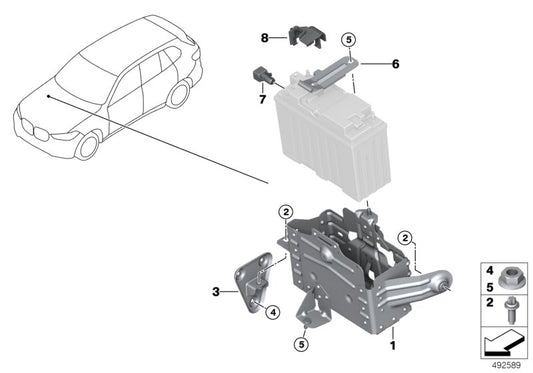 8
5
6
7
2
2
3
4
5
1
4
5
2
492589