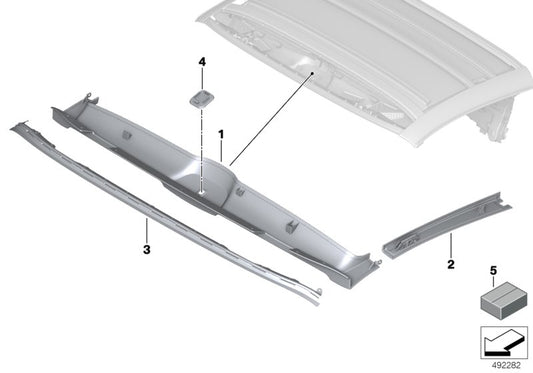 4
1
3
2
5
492282