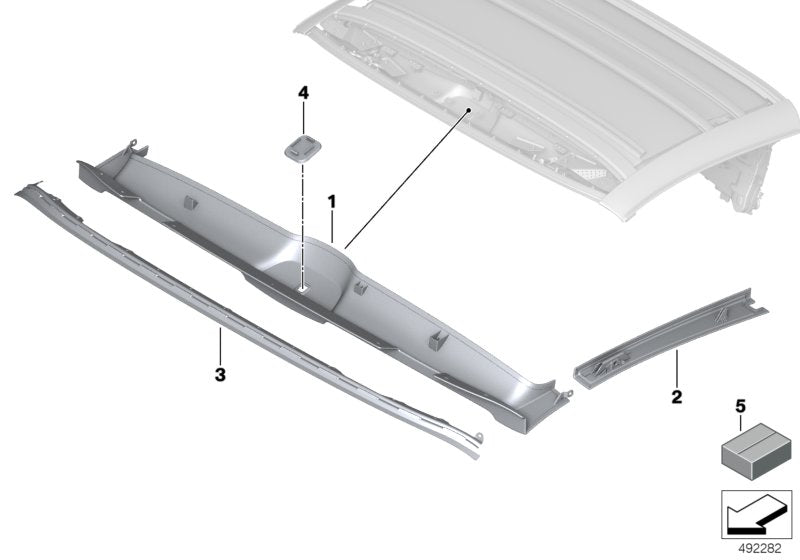 4
1
3
2
5
492282