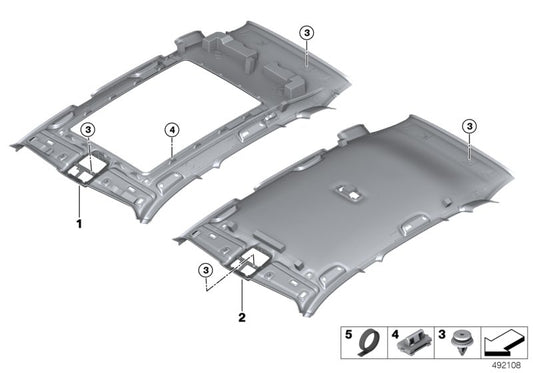 3
3
4
1
3
3
2
5
4
3
492108