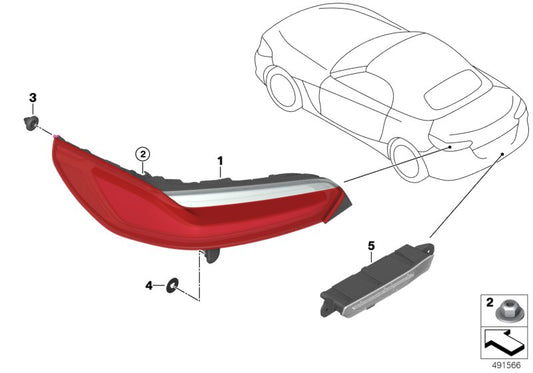 3

2

1

4

5

2

491566