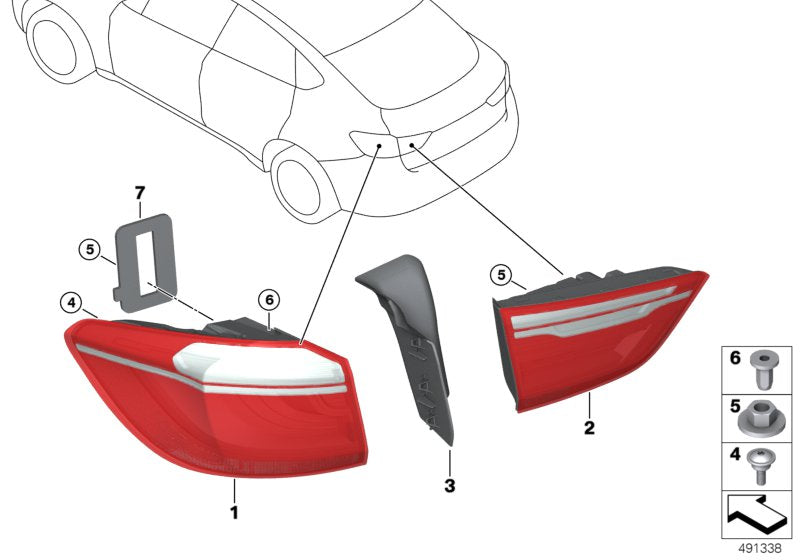 7
5
4
6
5
1
3
2
6
5
4
491338