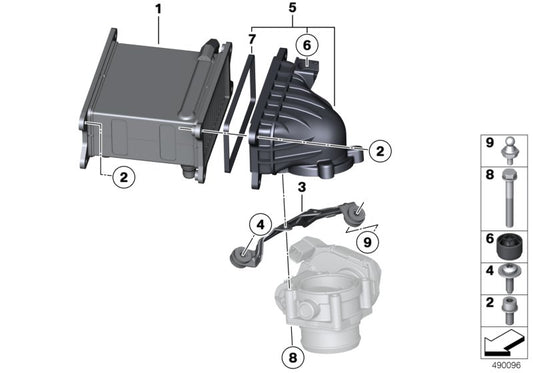 1
5
7
6
2
2
3
4
9
8
9
8
6
4
2
490096