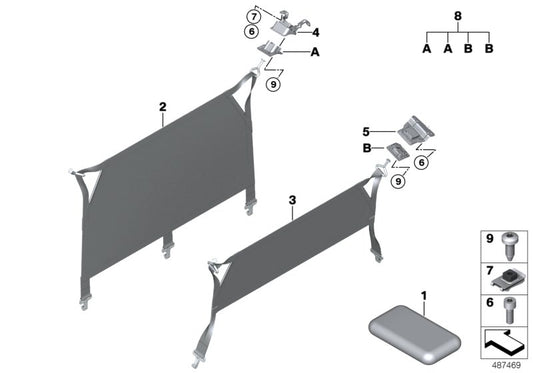 7
6
4
A
9
8
A A B B
2
5
B
6
9
3
9
7
6
1
487469