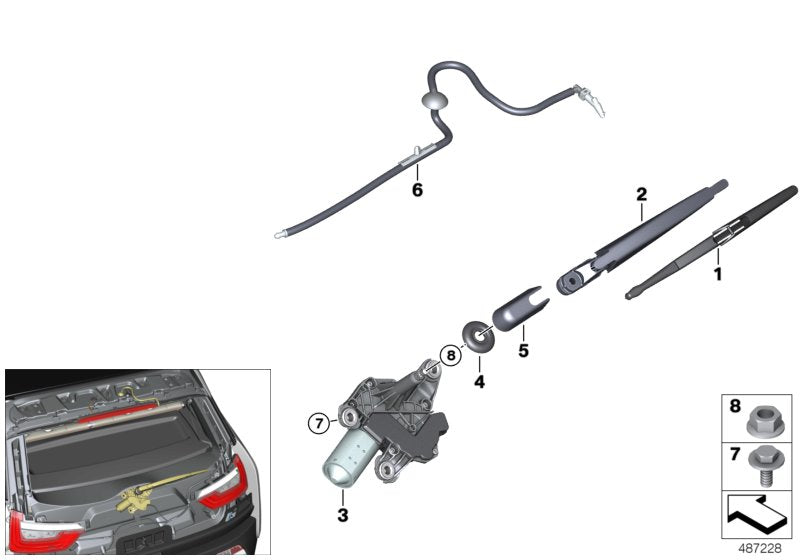 6
2
1
5
8
4
7
3
8
7
487228