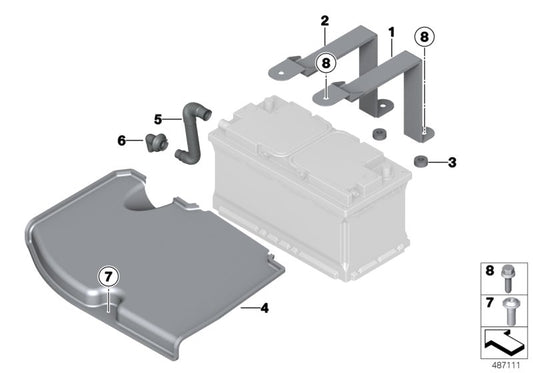 2
1
8
8
5
6
3
7
4
8
7
487111