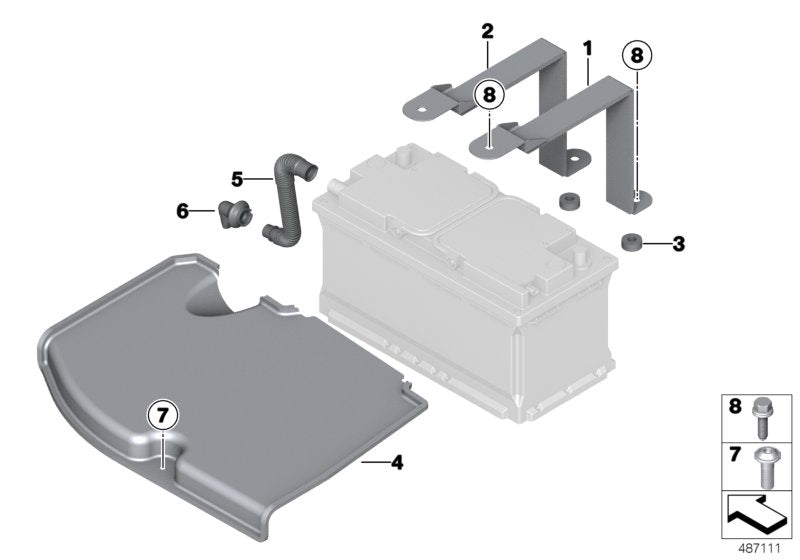 2
1
8
8
5
6
3
7
4
8
7
487111