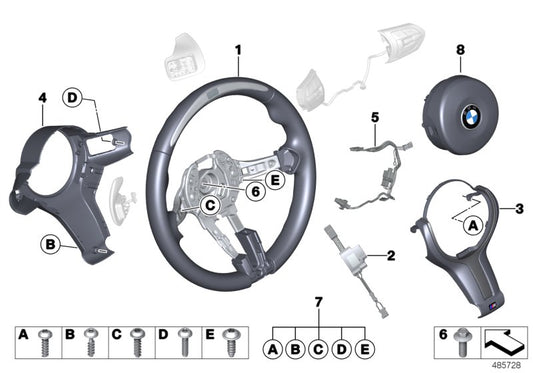 1
8
4
D
5
E
6
C
3
A
B
2
7
A
B
C
D
E
A B C D E
6
485728