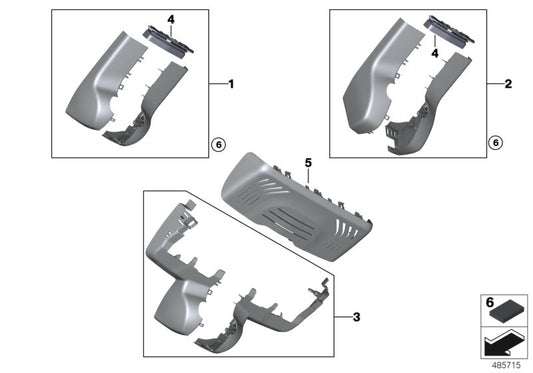 4
1
6
4
2
6
5
3
6
485715