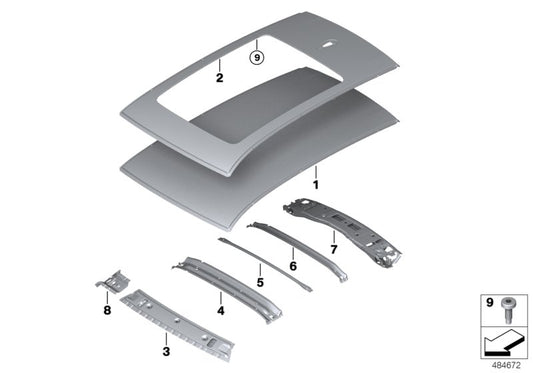 9
2
1
7
6
5
4
8
3
9
484672