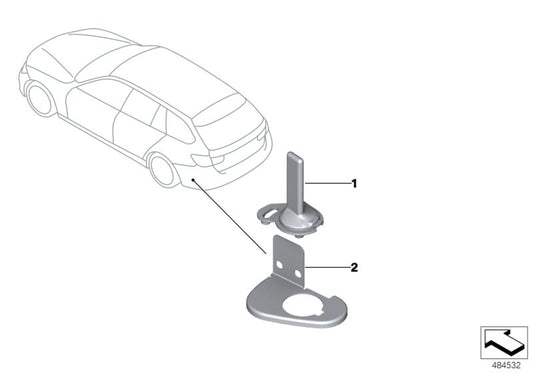 1

2

484532