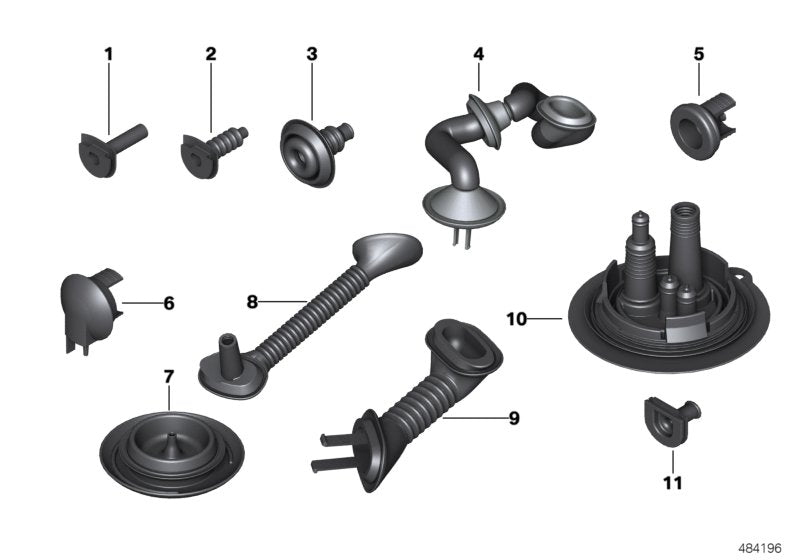 1
2
3
4
5
6
8
10
7
9
11
484196