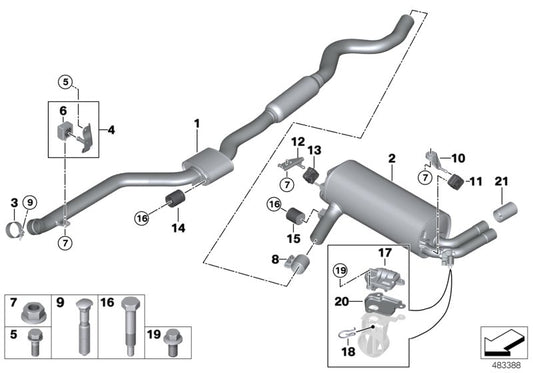 5
6
4
1
3
9
7
16
14
12
13
7
16
15
8
2
10
7
11
21
17
19
20
18
7
9
16
5
19
483388