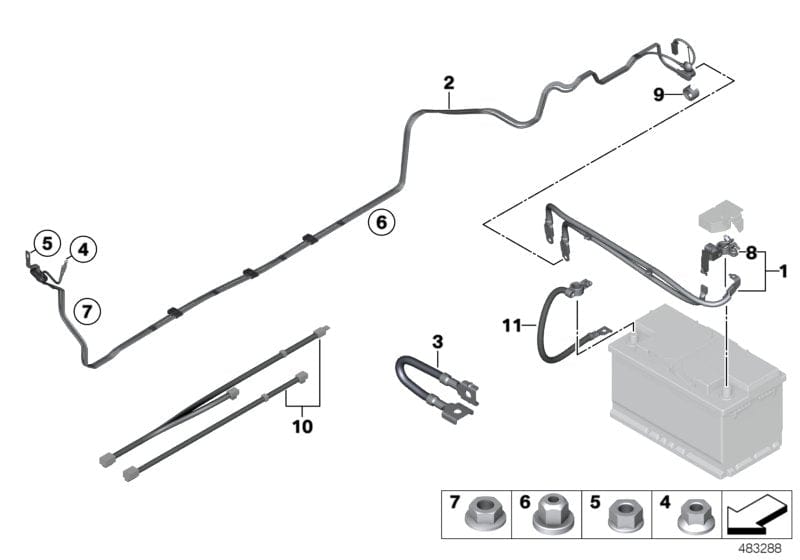 2
9
6
5
4
7
8
1
11
3
10
7
6
5
4
483288