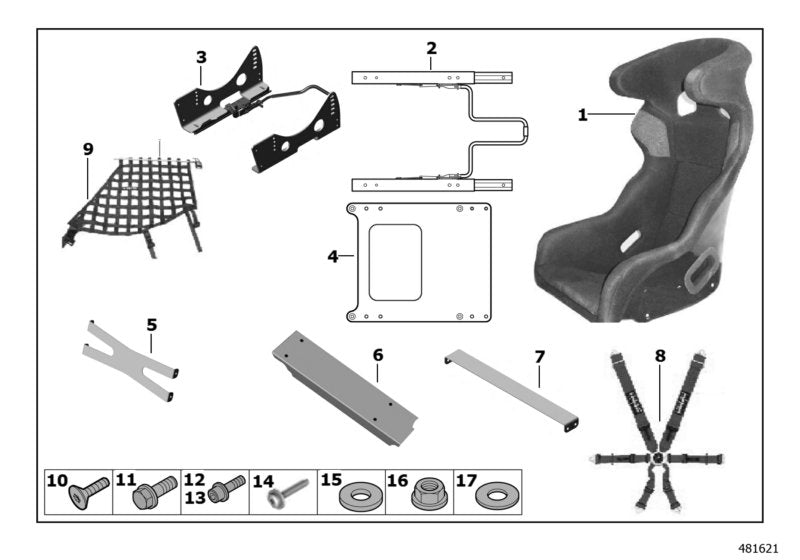 3
2
1
9
4
5
6
7
8
10
11
12
13
14
15
16
17
481621