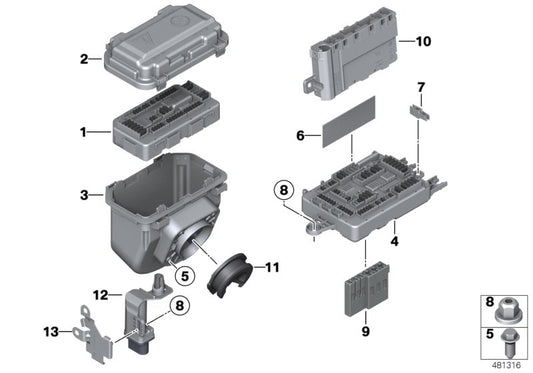 2
1
3
5
11
12
8
13
10
7
6
8
4
9
8
5
481316