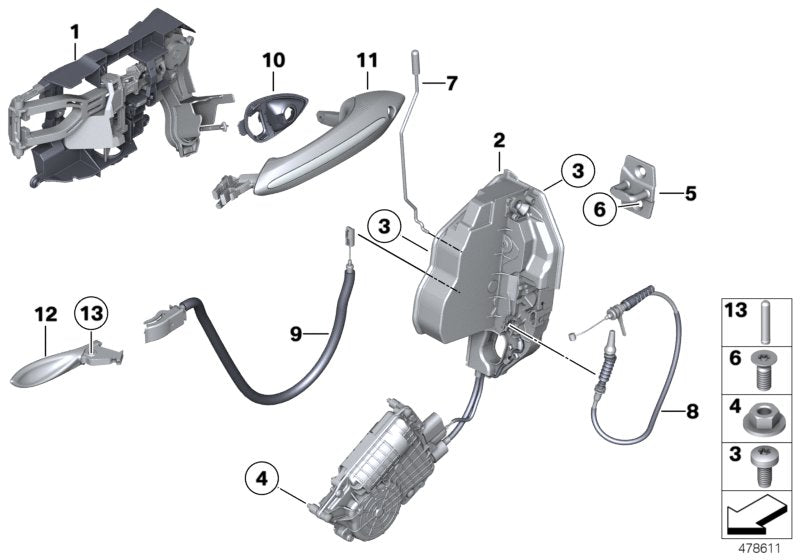 1
10
11
7
2
3
5
6
3
12
13
9
8
4
13
6
4
3
478611