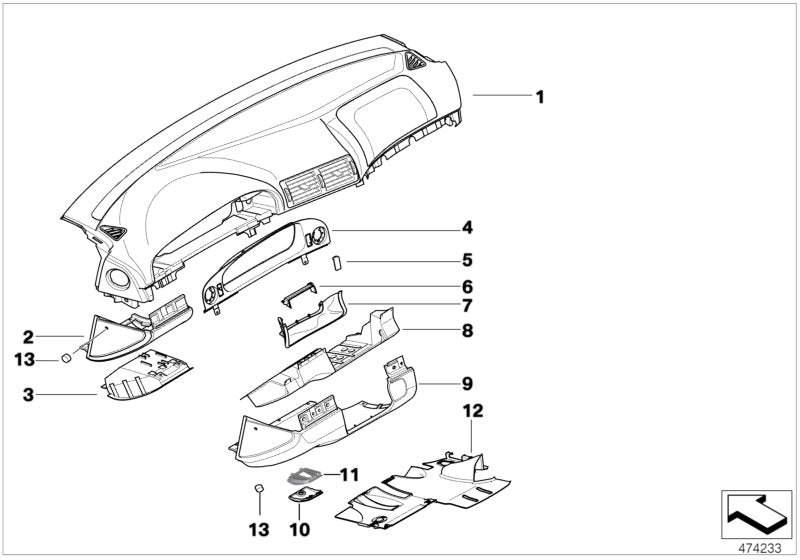 1
4
5
6
7
8
2
13
3
9
12
11
13
10
474233