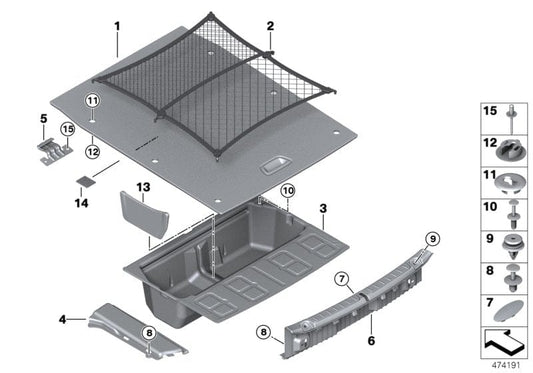 1
2
11
5
15
12
14
13
10
3
9
7
4
8
8
6
15
12
11
10
9
8
7
474191