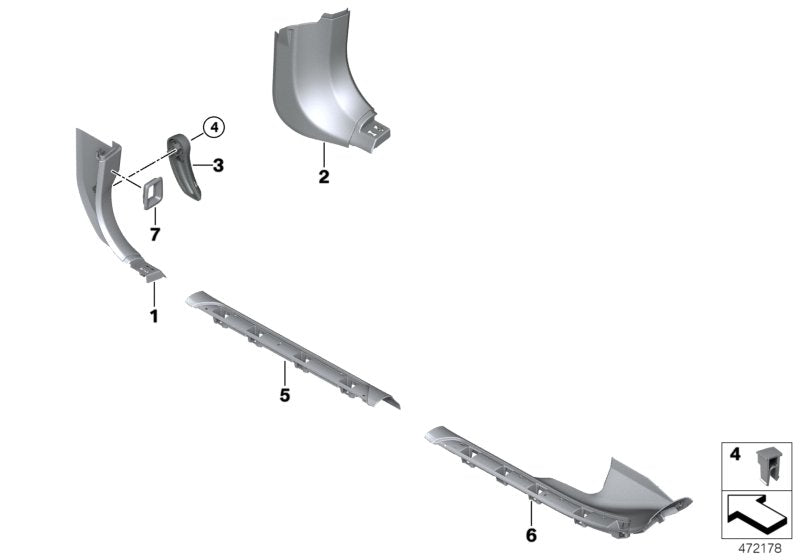 4
3
2
7
1
5
6
4
472178