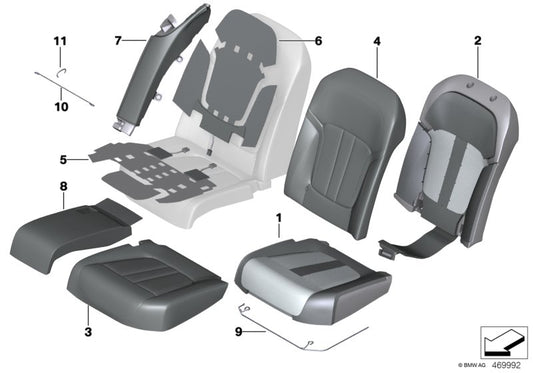 11
7
6
4
2
10
5
8
1
3
9
© BMW AG 469992