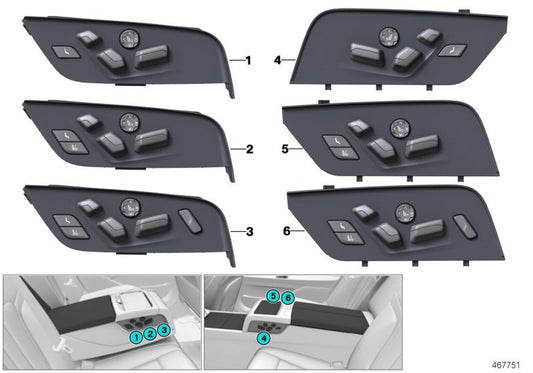 1
2
3
4
5
6
1 2 3
5 6
4
467751