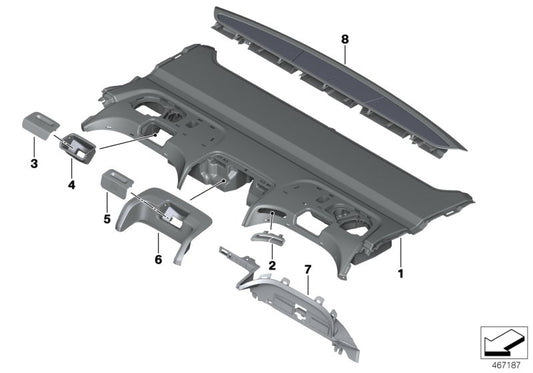 8
3
4
5
6
2
7
1
467187