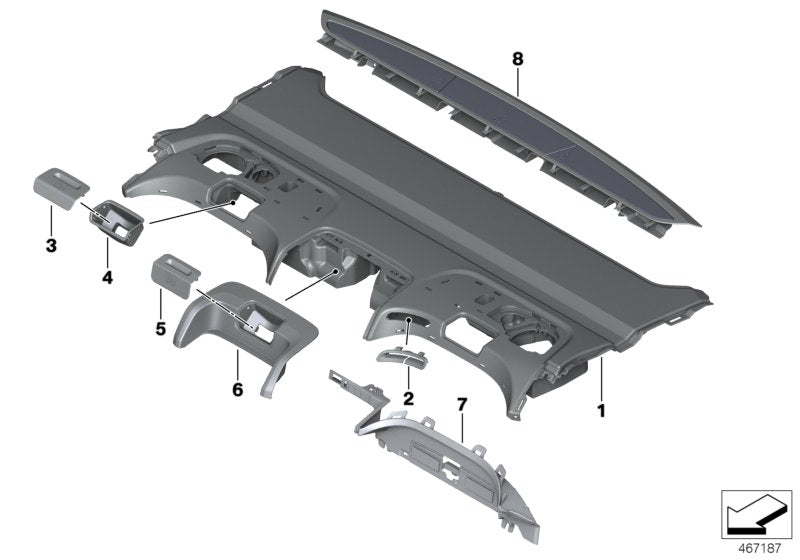 8
3
4
5
6
2
7
1
467187