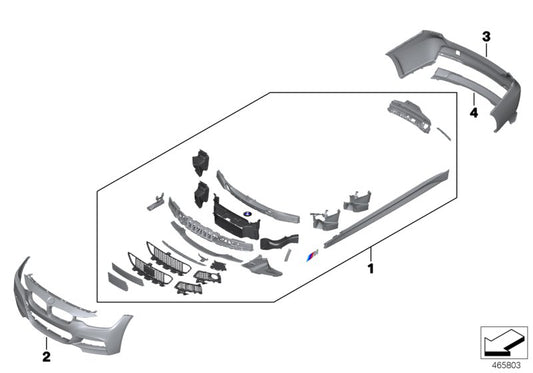 3

4

1

2

465803