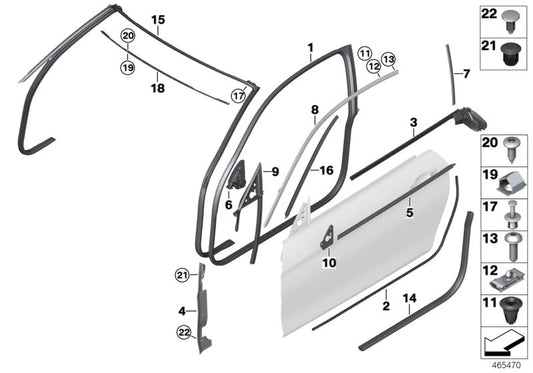 15
20
19
18
17
1
11
12
13
7
8
3
9
16
6
5
10
21
4
22
2
14
22
21
20
19
17
13
12
11
465470