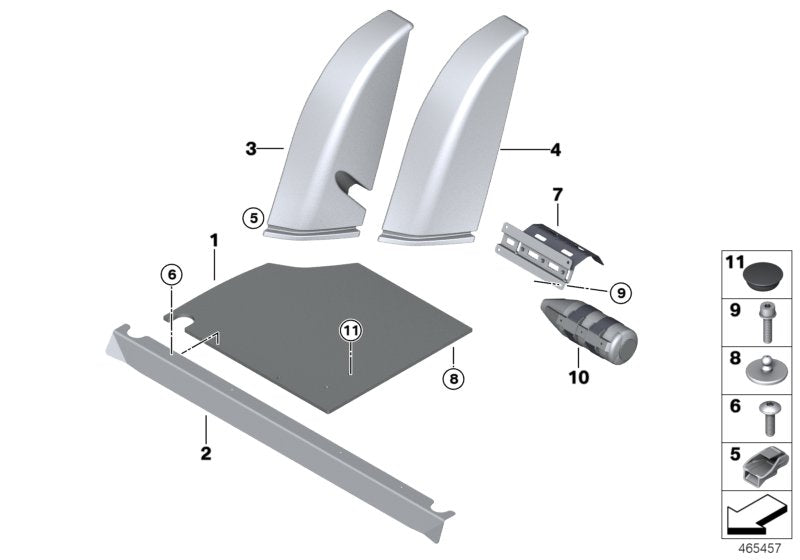 3
4
5
7
1
6
9
11
8
10
2
11
9
8
6
5
465457