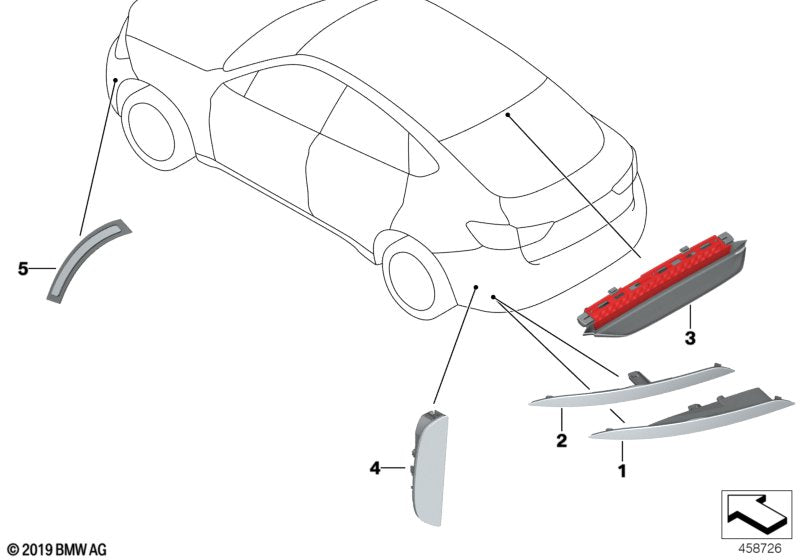 5

3

2

1

4

© 2019 BMW AG

458726