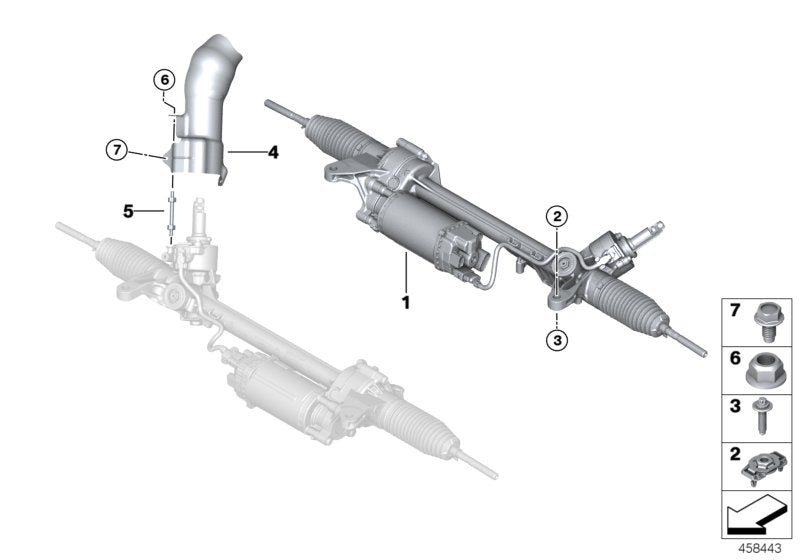 6
7
4
5
2
1
3
7
6
3
2
458443