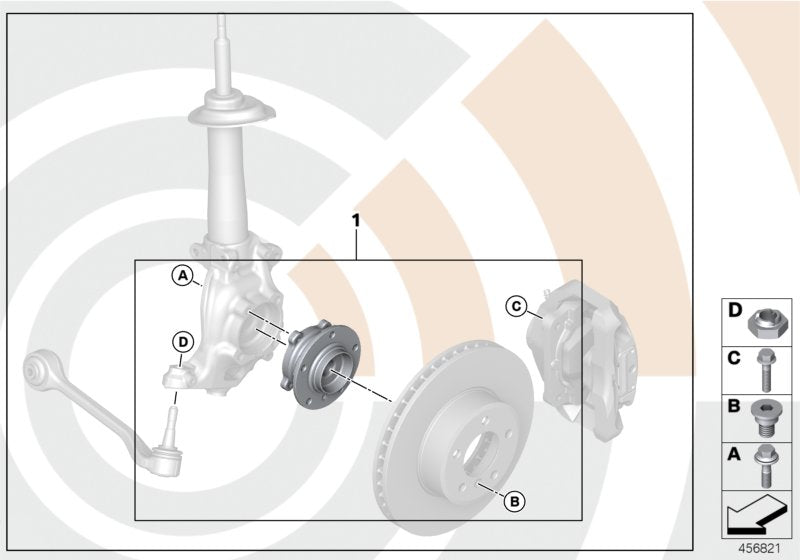 1

A

D

C

B

D

C

B

A

456821