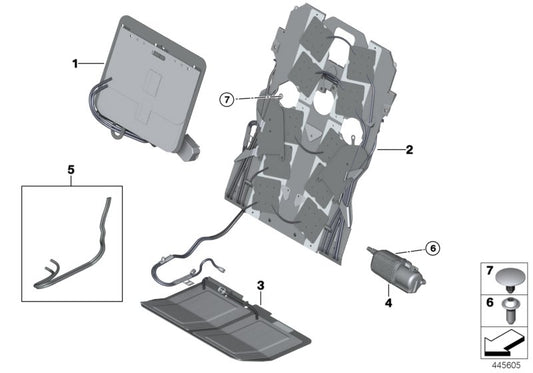 1

7

2

5

6

3

4

7

6

445605