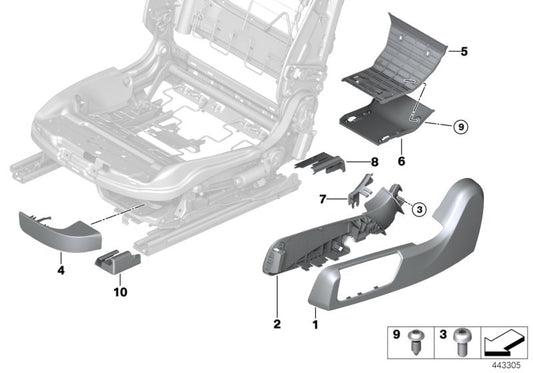 5
9
6
8
7
3
4
10
2
1
9
3
443305