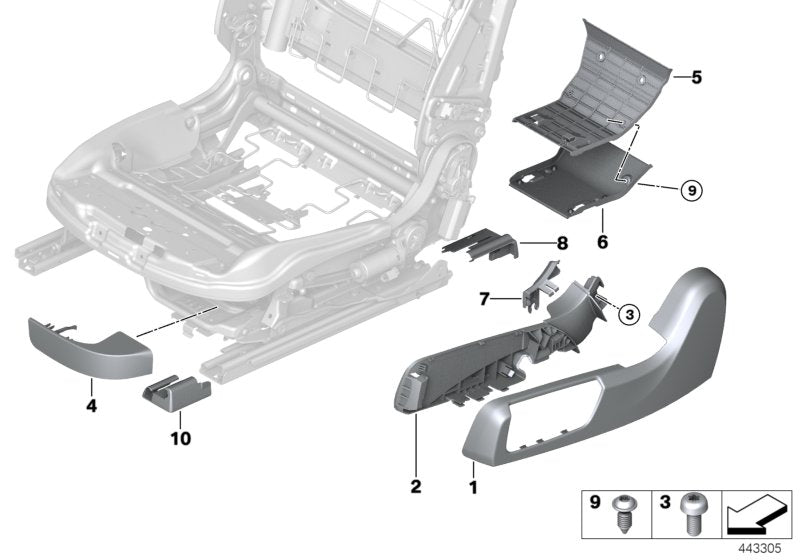 5
9
6
8
7
3
4
10
2
1
9
3
443305