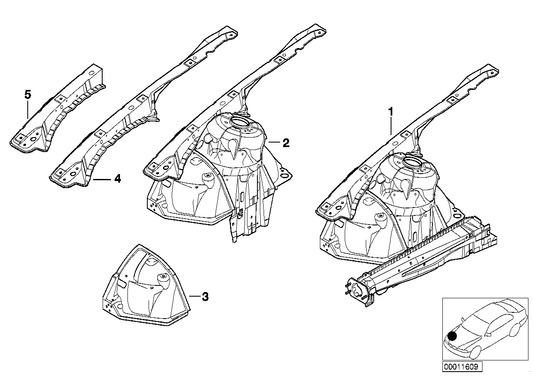 5
4
2
1
3
00011609