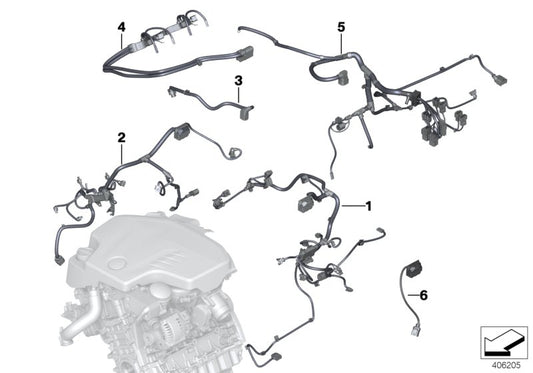 4
5
3
2
1
6
406205