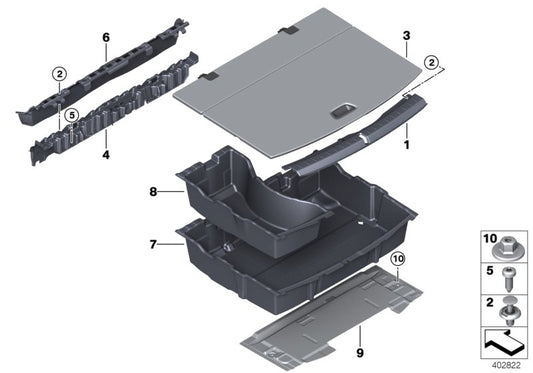 6
2
5
4
3
2
1
8
7
10
9
10
5
2
402822