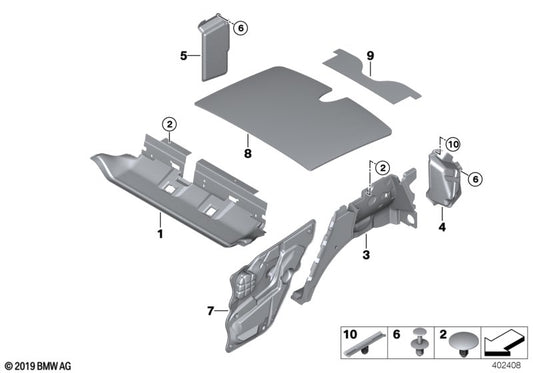 6
5
9
2
8
10
2
6
1
4
3
7
10
6
2
© 2019 BMW AG
402408