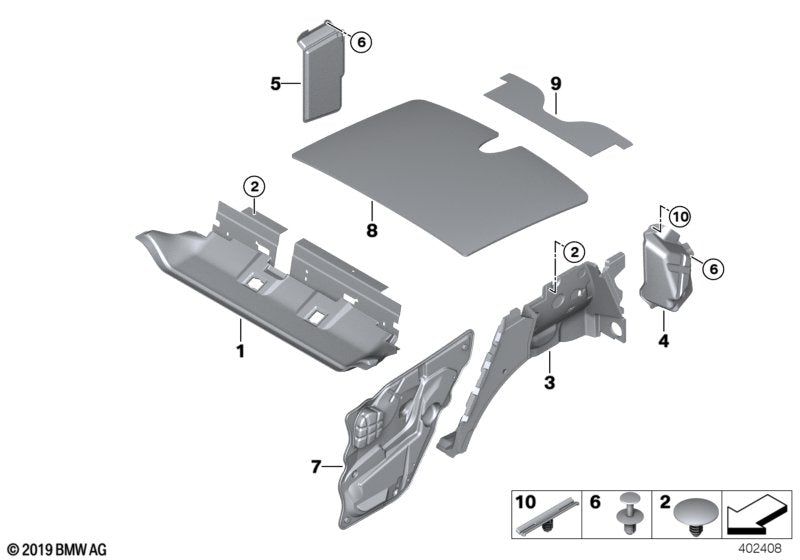 6
5
9
2
8
10
2
6
1
4
3
7
10
6
2
© 2019 BMW AG
402408