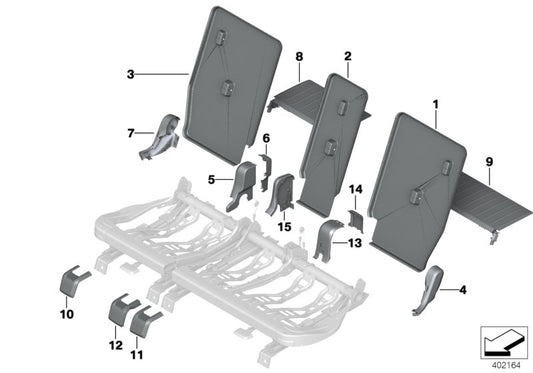 3
8
2
1
7
6
9
5
14
15
13
4
10
12
11
402164