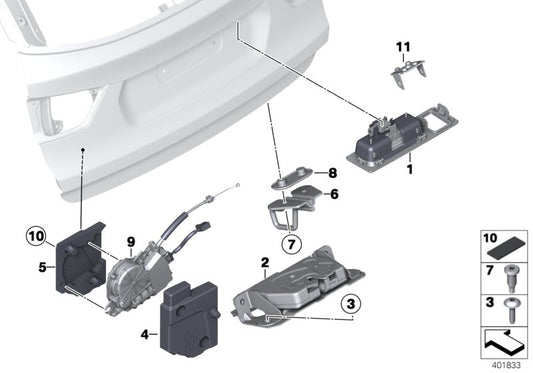 11
1
8
6
7
10
9
5
2
3
4
10
7
3
401833