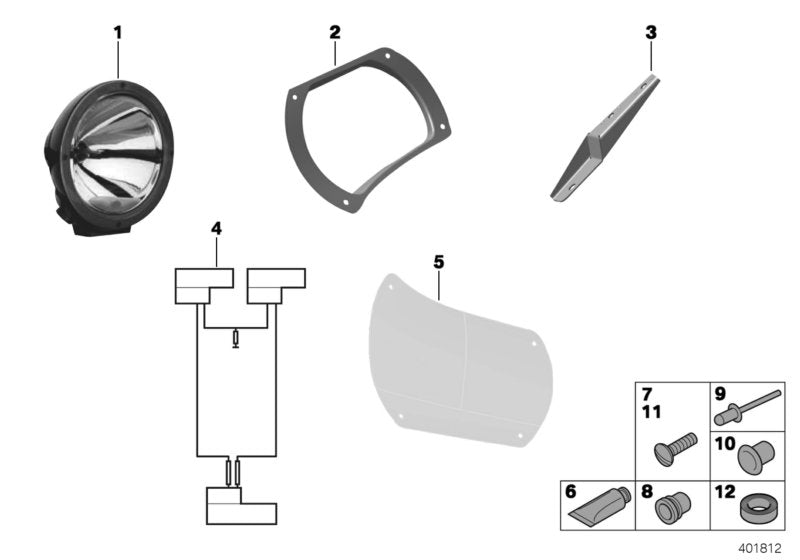 1
2
3
4
5
7
11
9
10
6
8
12
401812