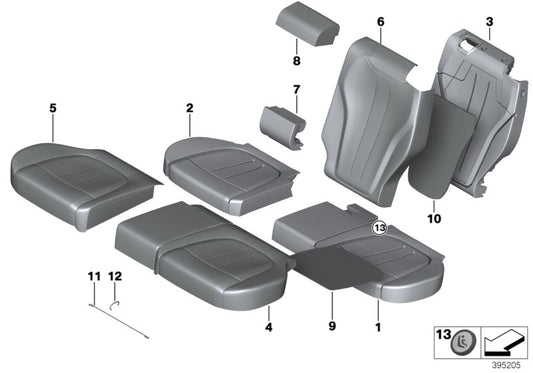 8
6
3
7
5
2
10
13
11
12
4
9
1
13
395205