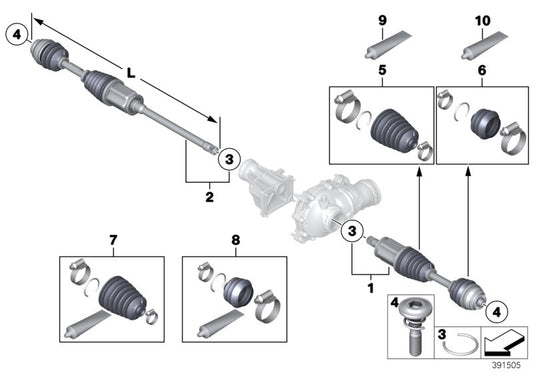 4
L
3
2
9
10
5
6
3
1
7
8
4
4
3
391505